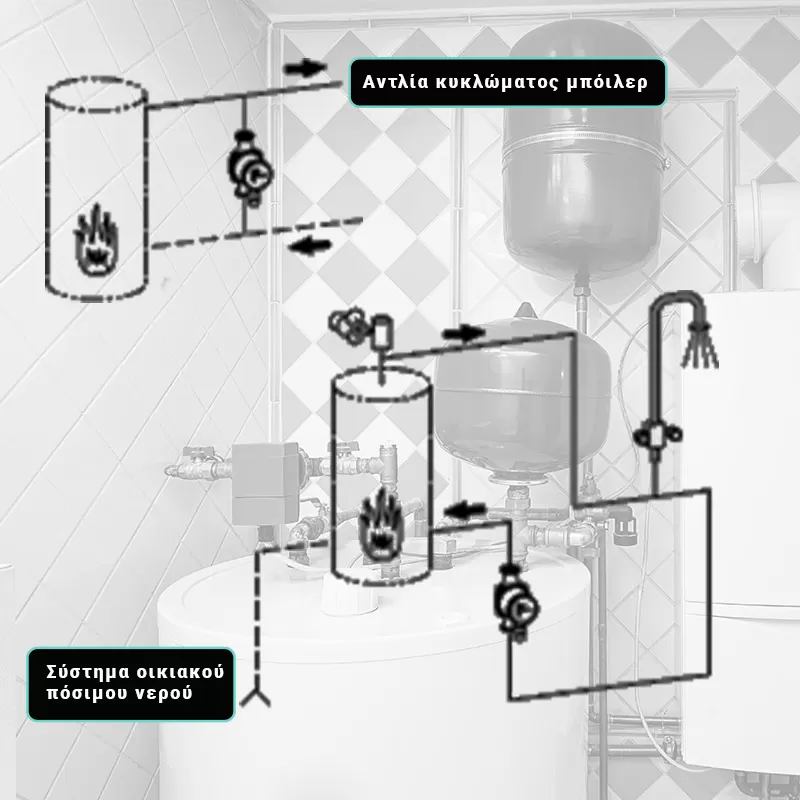 Αντλία κυκλώματος μπόιλερ

Σύστημα οικιακού πόσιμου νερού