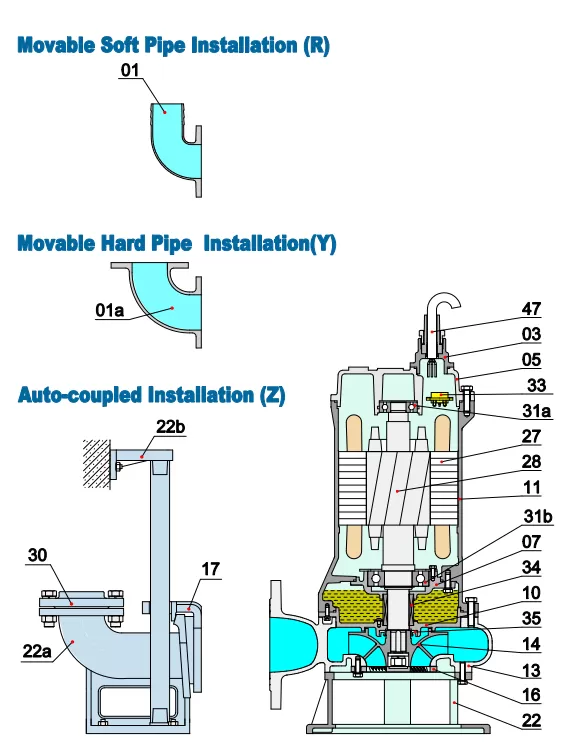 Movable Soft Pipe Installation (R)

01

Movable Hard Pipe Installation(Y)

01a

Auto-coupled Installation (Z)

22b

30

17

22a

47
03
05
33
31a
27
28
11
31b
07
34
10
35
14
13
16
22