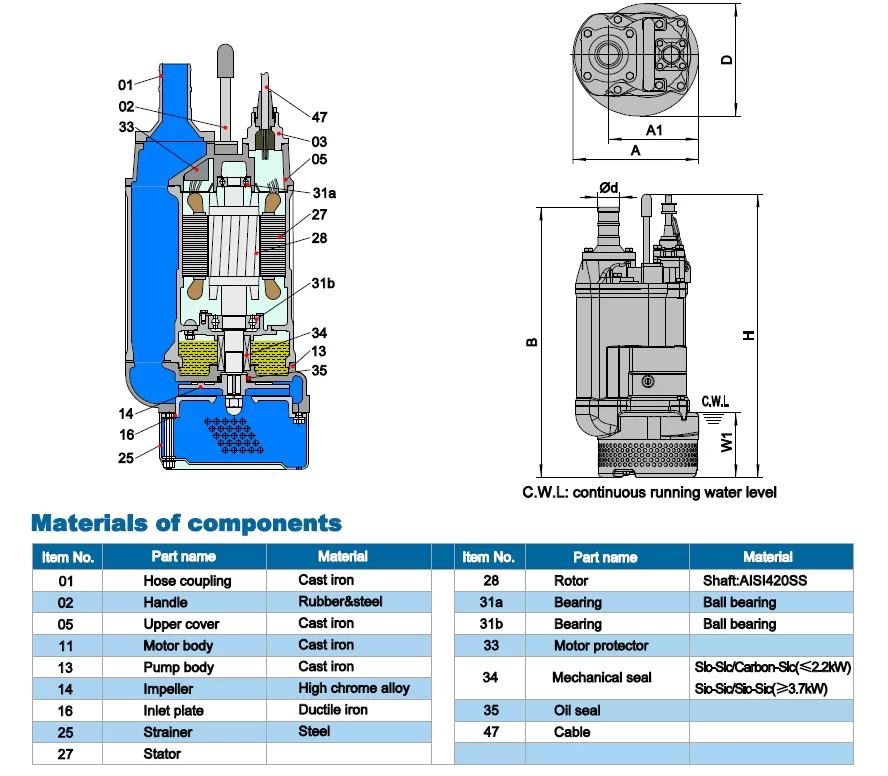 01
02
33
47
03
05
31a
27
28
31b
34
13
35
14
16
25

D
A1
A
Ød
B
H
C.W.L
W1

C.W.L: continuous running water level

Materials of components

| Item No. | Part name | Material |
|---|---|---|
| 01 | Hose coupling | Cast iron |
| 02 | Handle | Rubber&steel |
| 05 | Upper cover | Cast iron |
| 11 | Motor body | Cast iron |
| 13 | Pump body | Cast iron |
| 14 | Impeller | High chrome alloy |
| 16 | Inlet plate | Ductile iron |
| 25 | Strainer | Steel |
| 27 | Stator | |

| Item No. | Part name | Material |
|---|---|---|
| 28 | Rotor | Shaft:AISI420SS |
| 31a | Bearing | Ball bearing |
| 31b | Bearing | Ball bearing |
| 33 | Motor protector | |
| 34 | Mechanical seal | Sic-Sic/Carbon-Sic(≤2.2kW) Sic-Sic/Sic-Sic(≥3.7kW) |
| 35 | Oil seal | |
| 47 | Cable | |