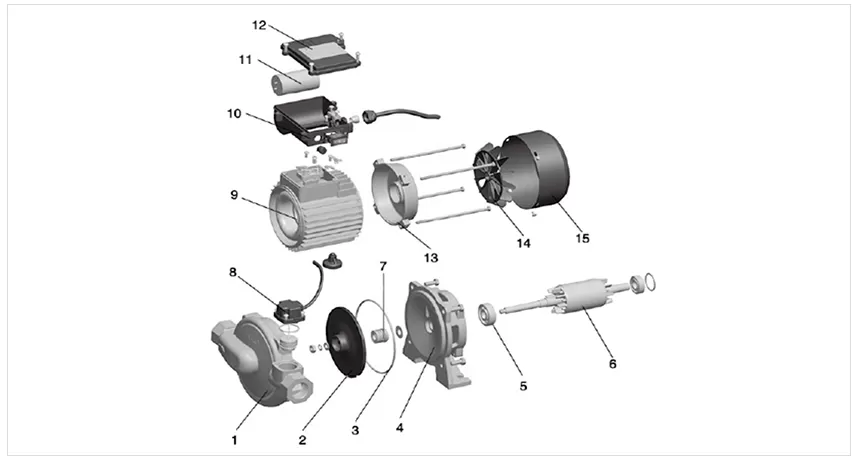 12
11
10
9
13
14
15
8
7
1
2
3
4
5
6